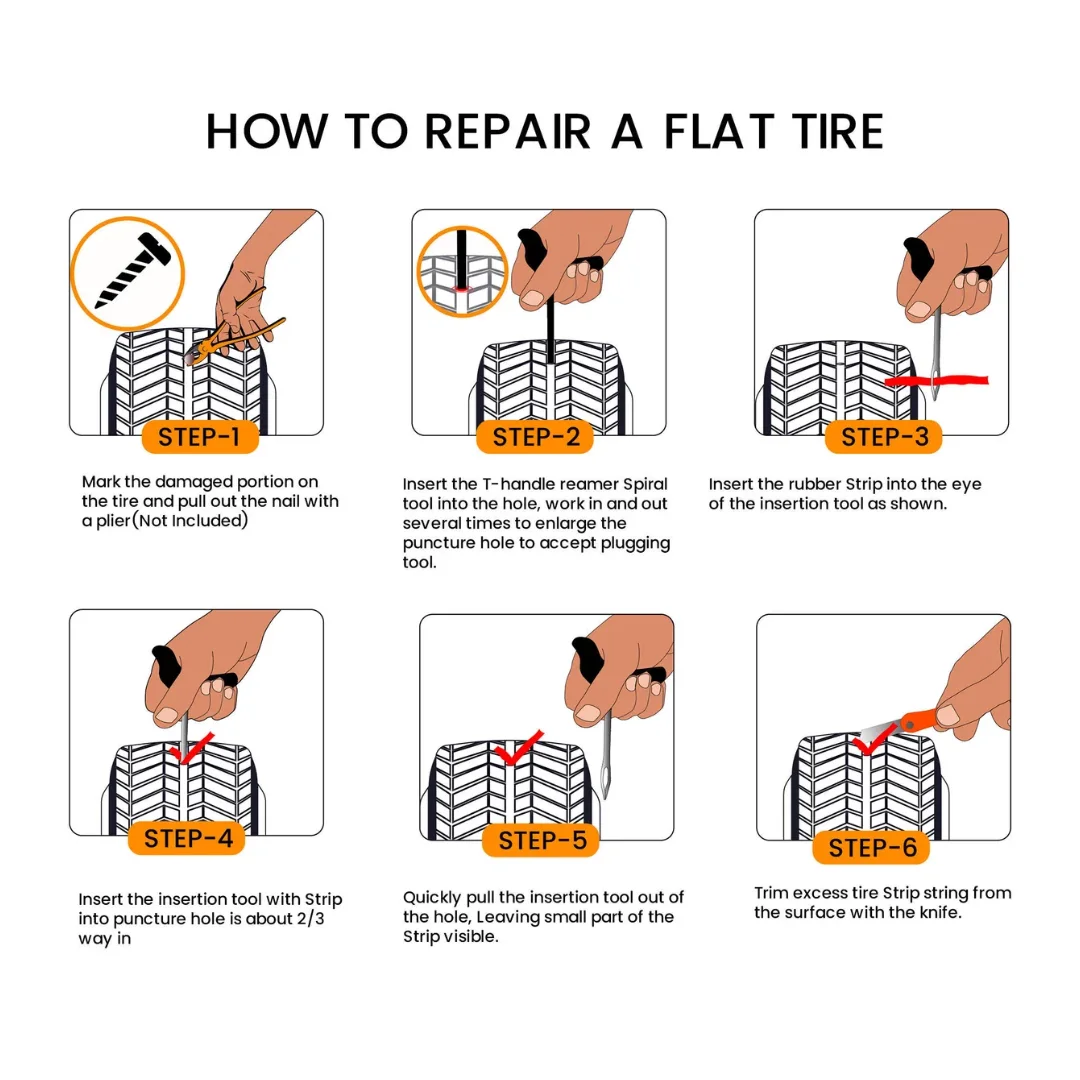 HOW TO REPAIR A FLAT TIRE

STEP-1

Mark the damaged portion on the tire and pull out the nail with a plier(Not Included)

STEP-2

Insert the T-handle reamer Spiral tool into the hole, work in and out several times to enlarge the puncture hole to accept plugging tool.

STEP-3

Insert the rubber Strip into the eye of the insertion tool as shown.

STEP-4

Insert the insertion tool with Strip into puncture hole is about 2/3 way in

STEP-5

Quickly pull the insertion tool out of the hole, Leaving small part of the Strip visible.

STEP-6

Trim excess tire Strip string from the surface with the knife.